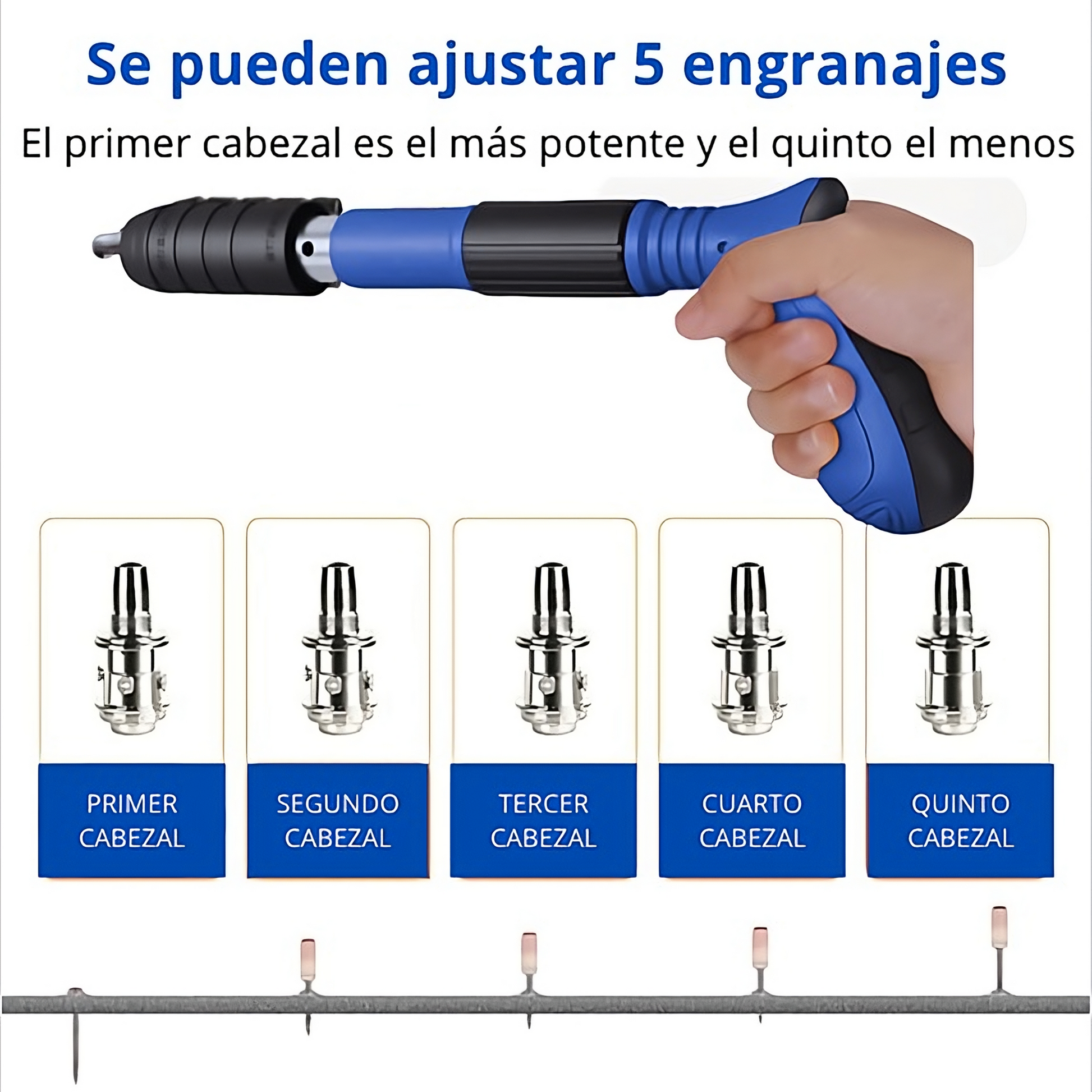 Se pueden ajustar 5 engranajes

El primer cabezal es el más potente y el quinto el menos

PRIMER CABEZAL

SEGUNDO CABEZAL

TERCER CABEZAL

CUARTO CABEZAL

QUINTO CABEZAL