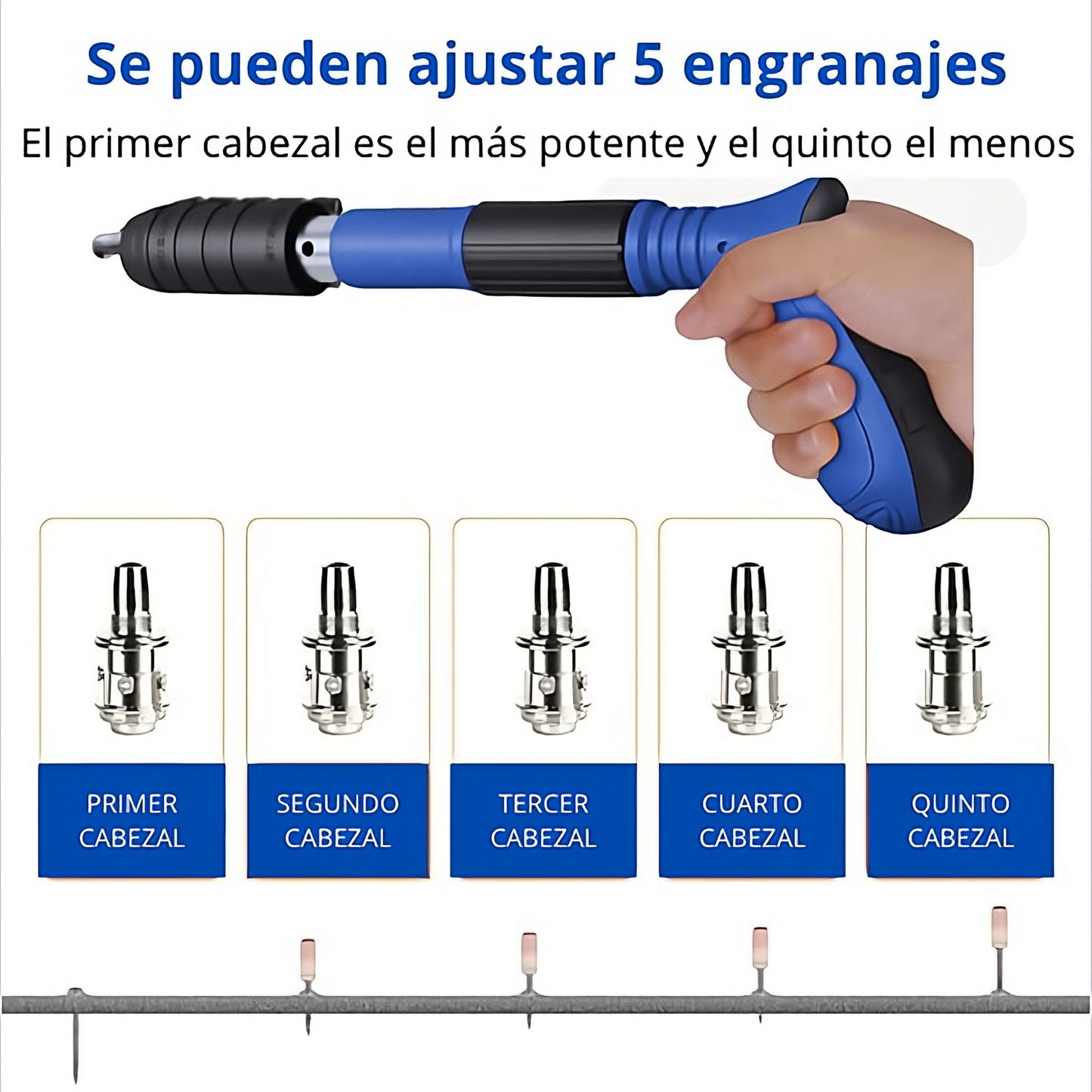 Se pueden ajustar 5 engranajes

El primer cabezal es el más potente y el quinto el menos

PRIMER CABEZAL

SEGUNDO CABEZAL

TERCER CABEZAL

CUARTO CABEZAL

QUINTO CABEZAL