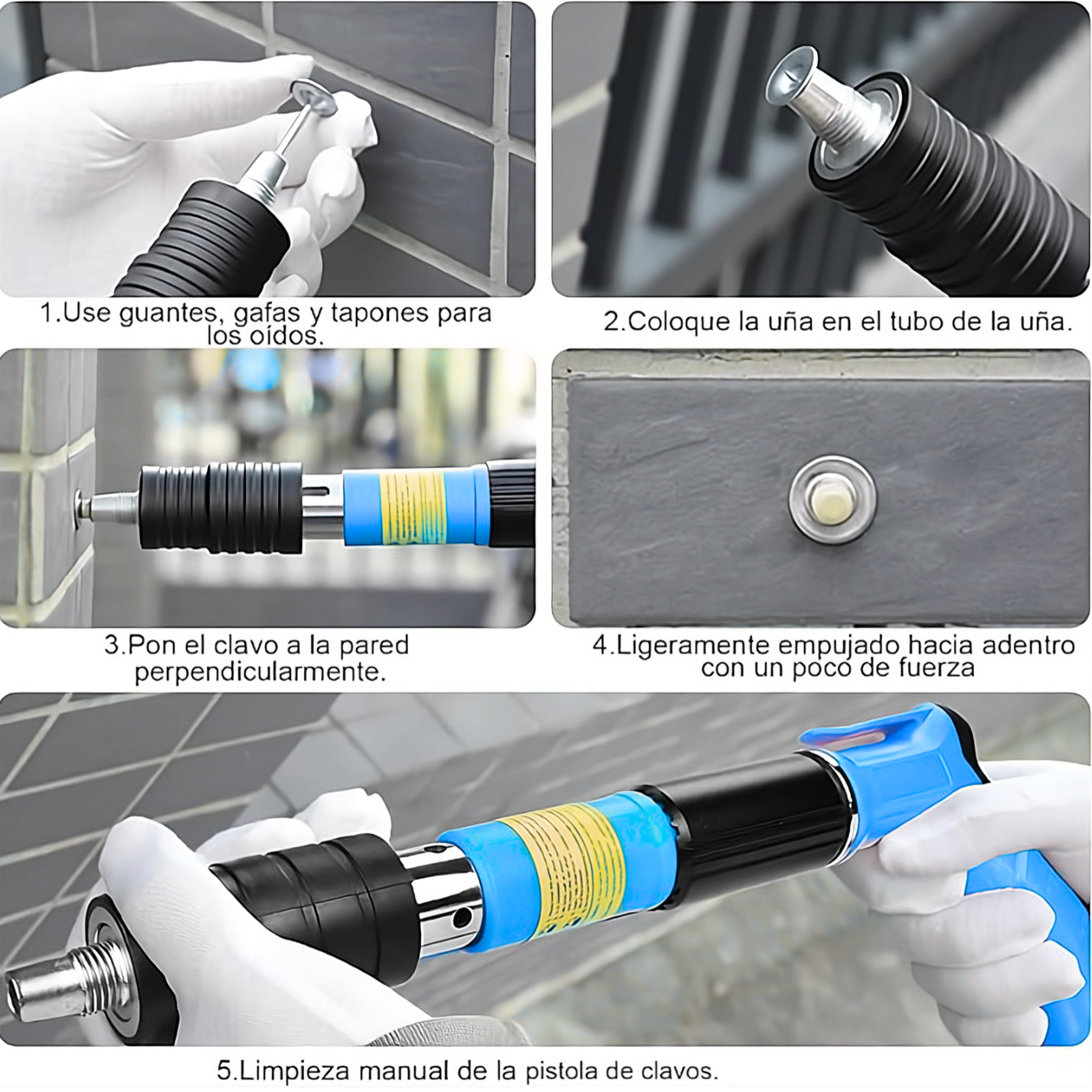 1.Use guantes, gafas y tapones para los oídos.

2.Coloque la uña en el tubo de la uña.

3.Pon el clavo a la pared perpendicularmente.

4.Ligeramente empujado hacia adentro con un poco de fuerza

5.Limpieza manual de la pistola de clavos.