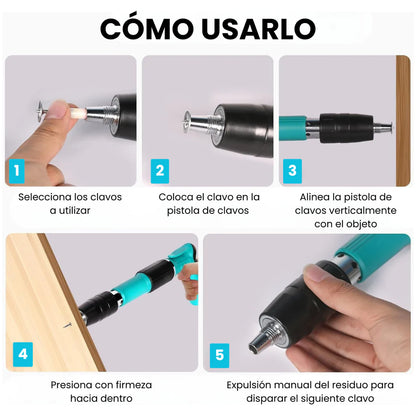 CÓMO USARLO

1

Selecciona los clavos a utilizar

2

Coloca el clavo en la pistola de clavos

3

Alinea la pistola de clavos verticalmente con el objeto

4

Presiona con firmeza hacia dentro

5

Expulsión manual del residuo para disparar el siguiente clavo