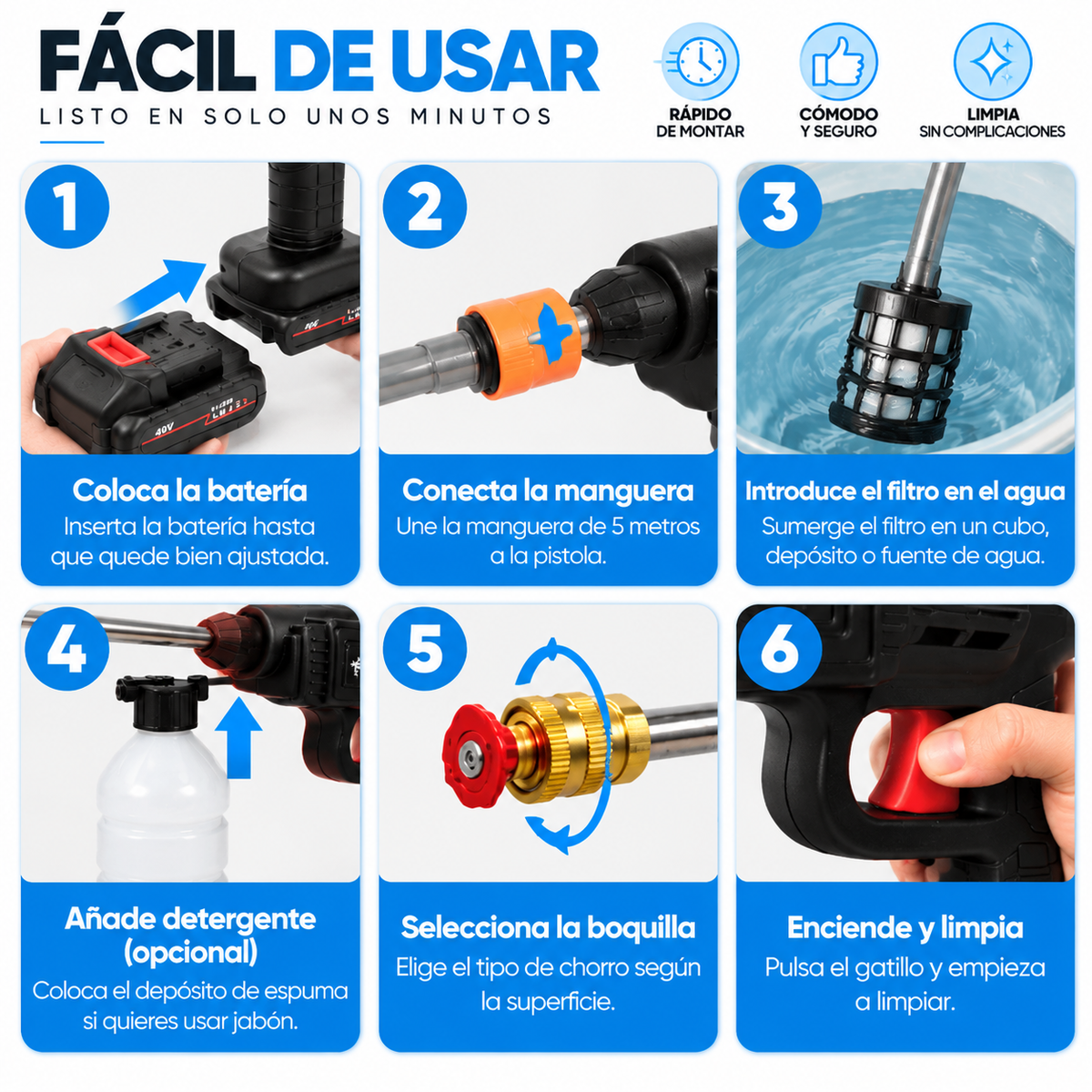 FÁCIL DE USAR
LISTO EN SOLO UNOS MINUTOS

RÁPIDO DE MONTAR

CÓMODO Y SEGURO

LIMPIA SIN COMPLICACIONES

1
40V
Coloca la batería
Inserta la batería hasta que quede bien ajustada.

2
Conecta la manguera
Une la manguera de 5 metros a la pistola.

3
Introduce el filtro en el agua
Sumerge el filtro en un cubo, depósito o fuente de agua.

4
Añade detergente (opcional)
Coloca el depósito de espuma si quieres usar jabón.

5
Selecciona la boquilla
Elige el tipo de chorro según la superficie.

6
Enciende y limpia
Pulsa el gatillo y empieza a limpiar.